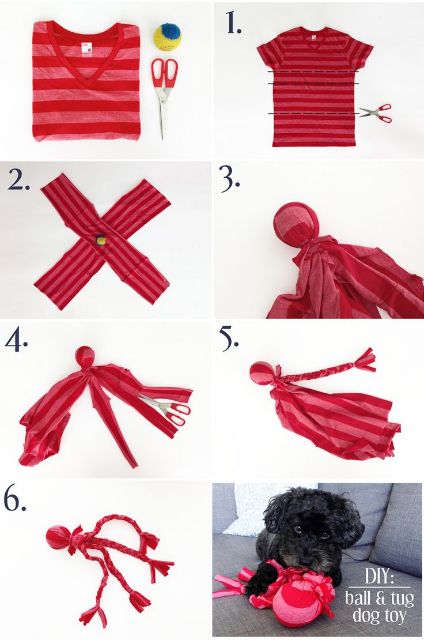 1.

2.

3.

4.

5.

6.

DIY:
ball & tug
dog toy